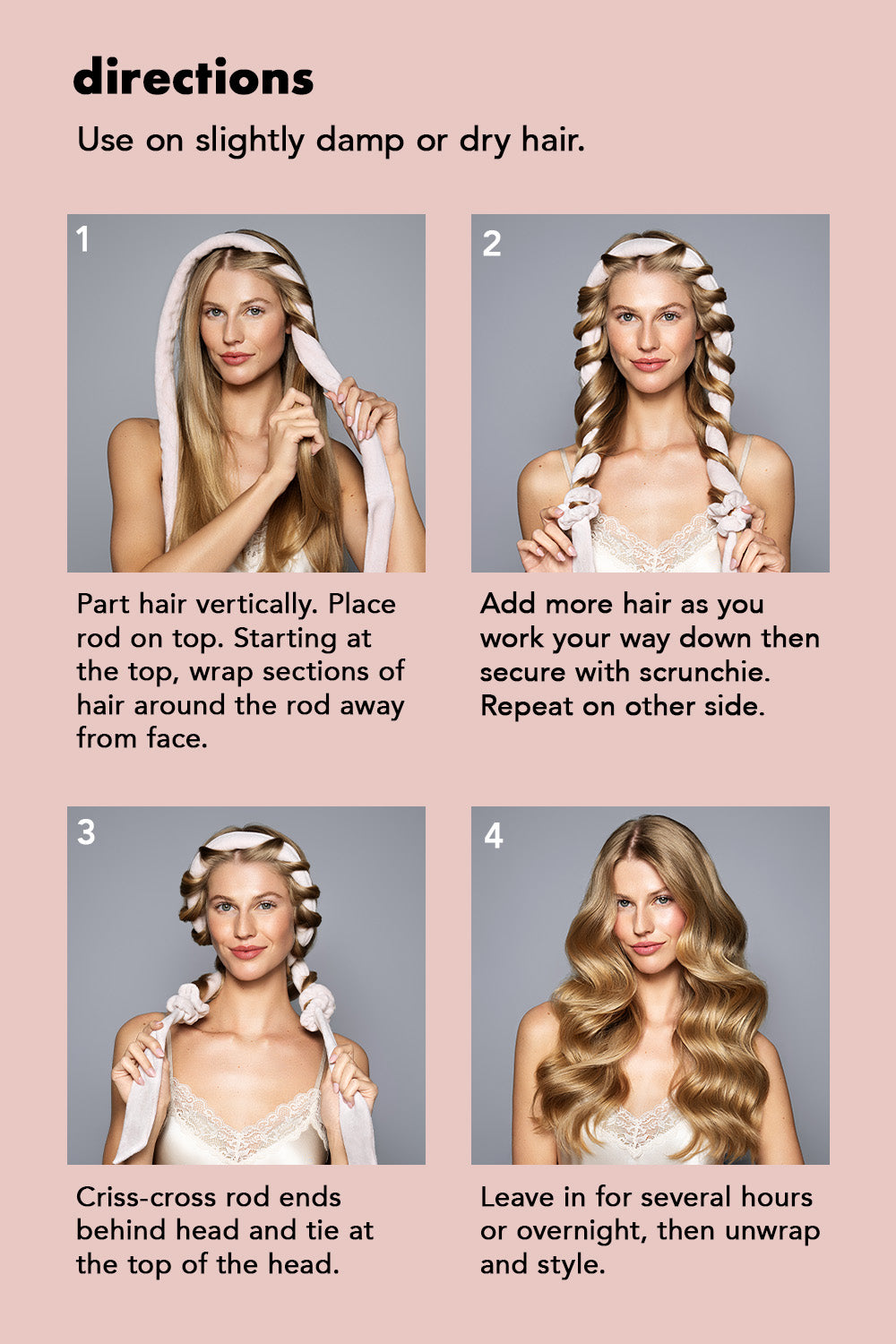 directions

Use on slightly damp or dry hair.

1

Part hair vertically. Place rod on top. Starting at the top, wrap sections of hair around the rod away from face.

2

Add more hair as you work your way down then secure with scrunchie. Repeat on other side.

3

Criss-cross rod ends behind head and tie at the top of the head.

4

Leave in for several hours or overnight, then unwrap and style.