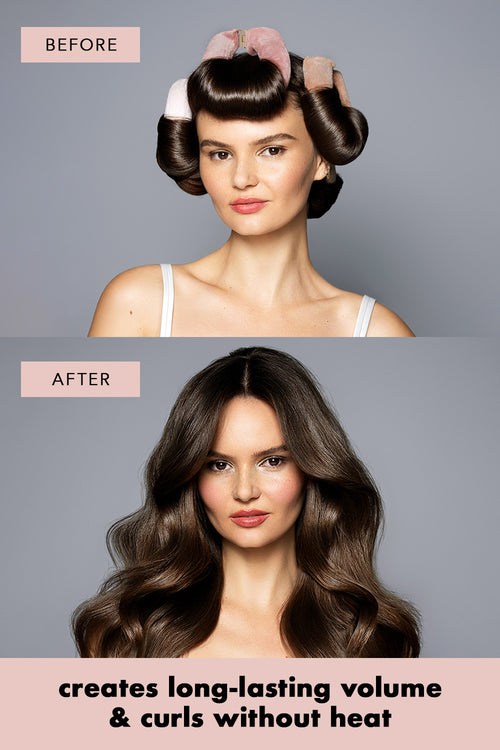 BEFORE

AFTER

creates long-lasting volume & curls without heat