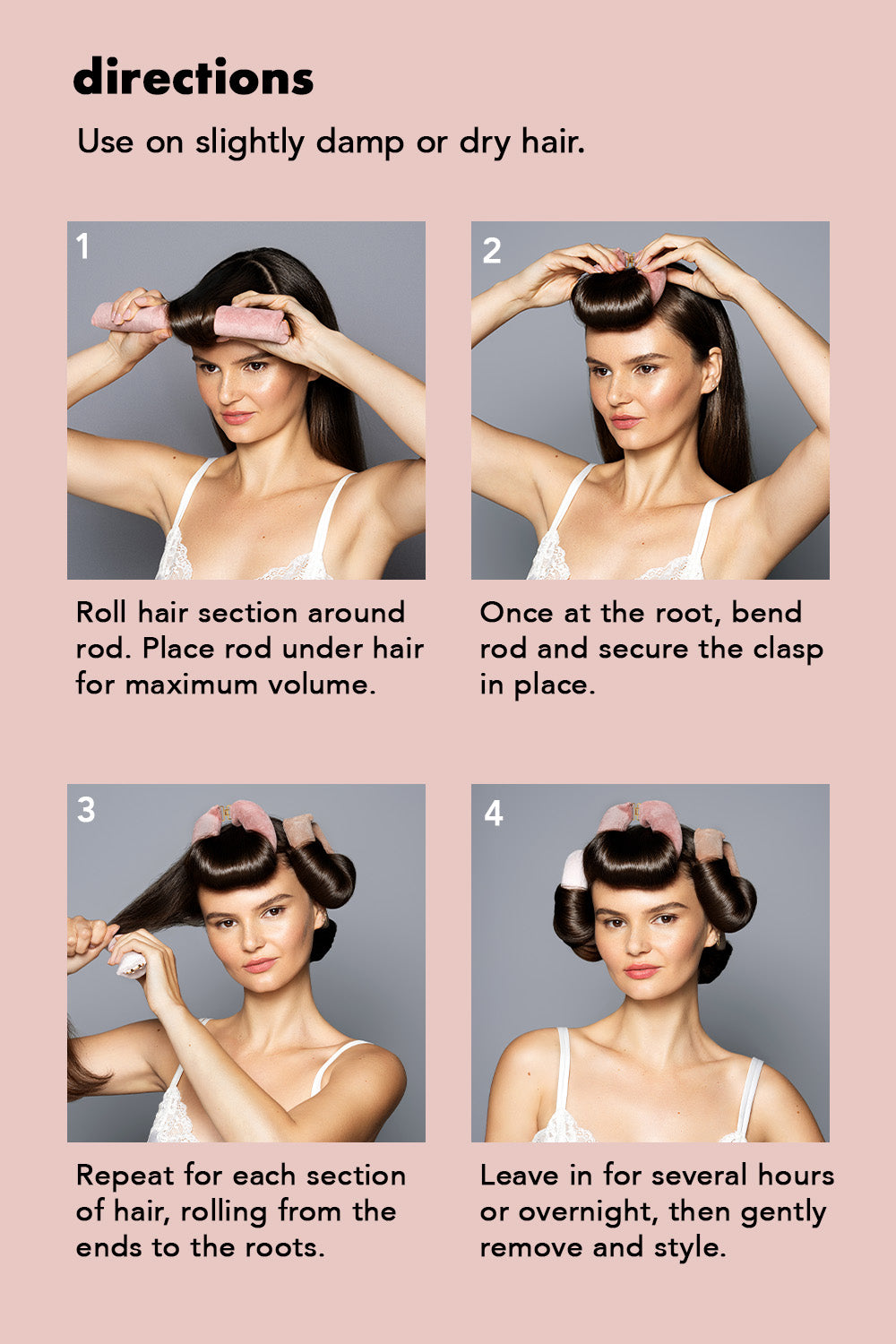 directions

Use on slightly damp or dry hair.

1

Roll hair section around rod. Place rod under hair for maximum volume.

2

Once at the root, bend rod and secure the clasp in place.

3

Repeat for each section of hair, rolling from the ends to the roots.

4

Leave in for several hours or overnight, then gently remove and style.