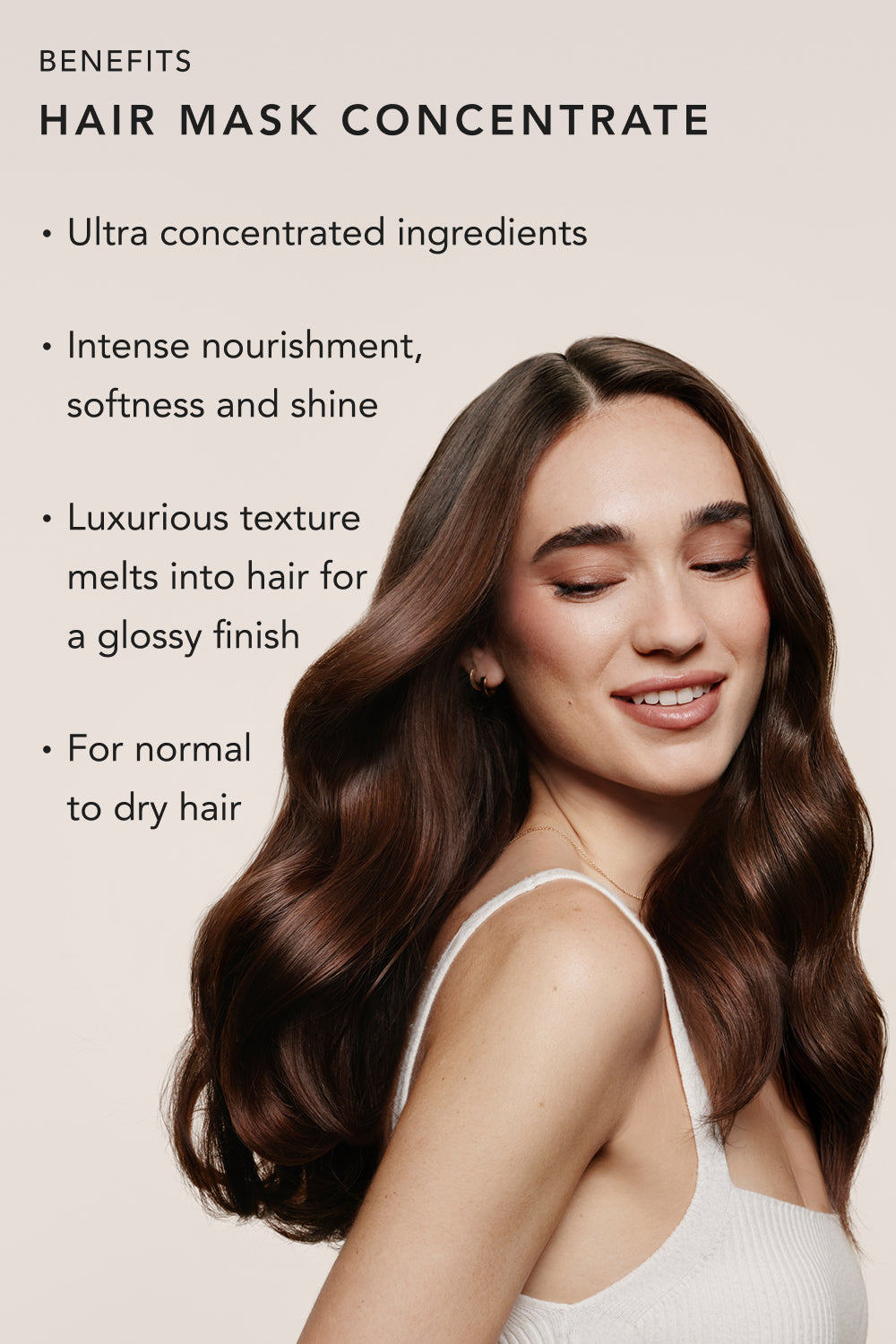 BENEFITS

HAIR MASK CONCENTRATE

• Ultra concentrated ingredients

• Intense nourishment, softness and shine

• Luxurious texture melts into hair for a glossy finish

• For normal to dry hair