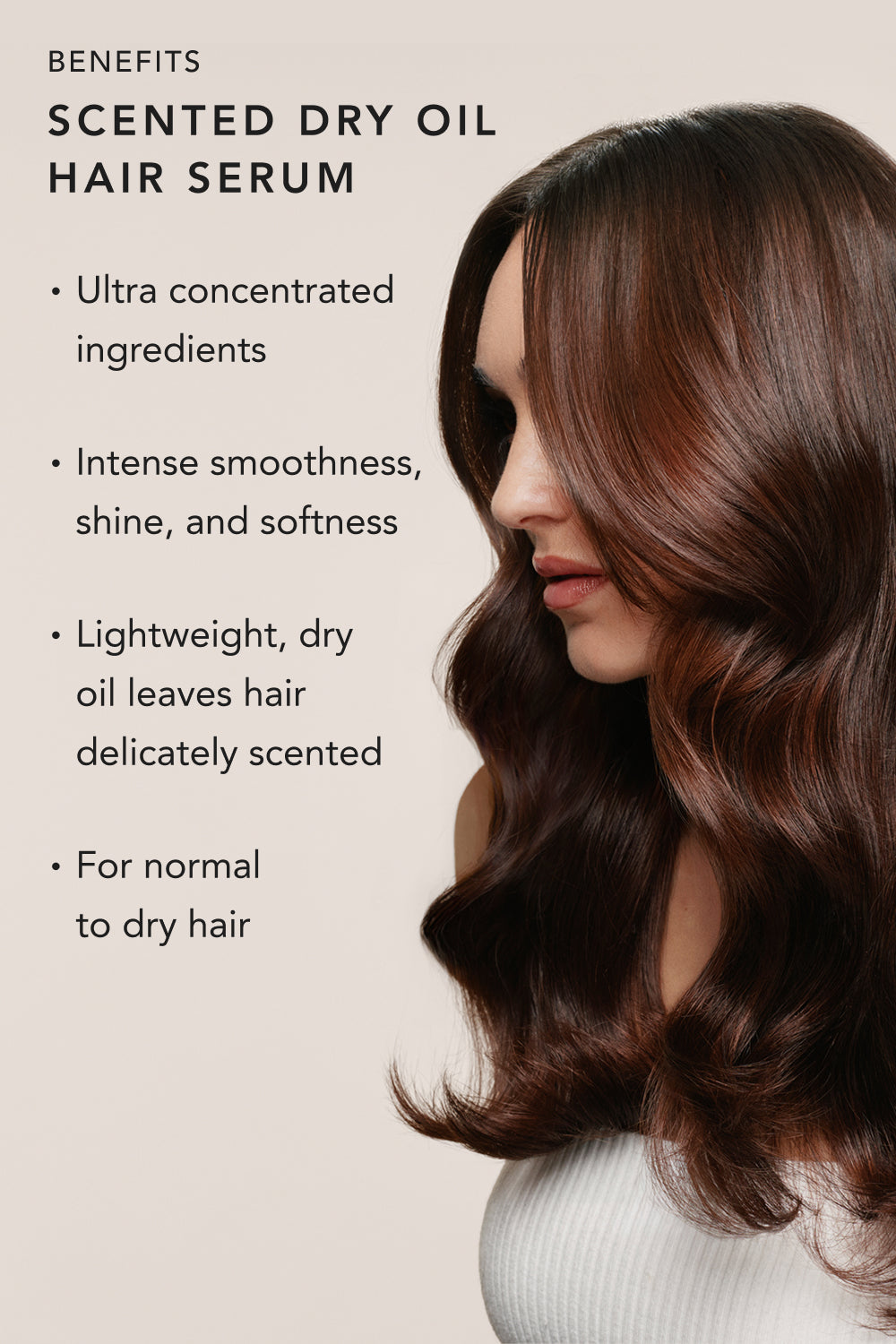 BENEFITS

SCENTED DRY OIL HAIR SERUM

• Ultra concentrated ingredients

• Intense smoothness, shine, and softness

• Lightweight, dry oil leaves hair delicately scented

• For normal to dry hair