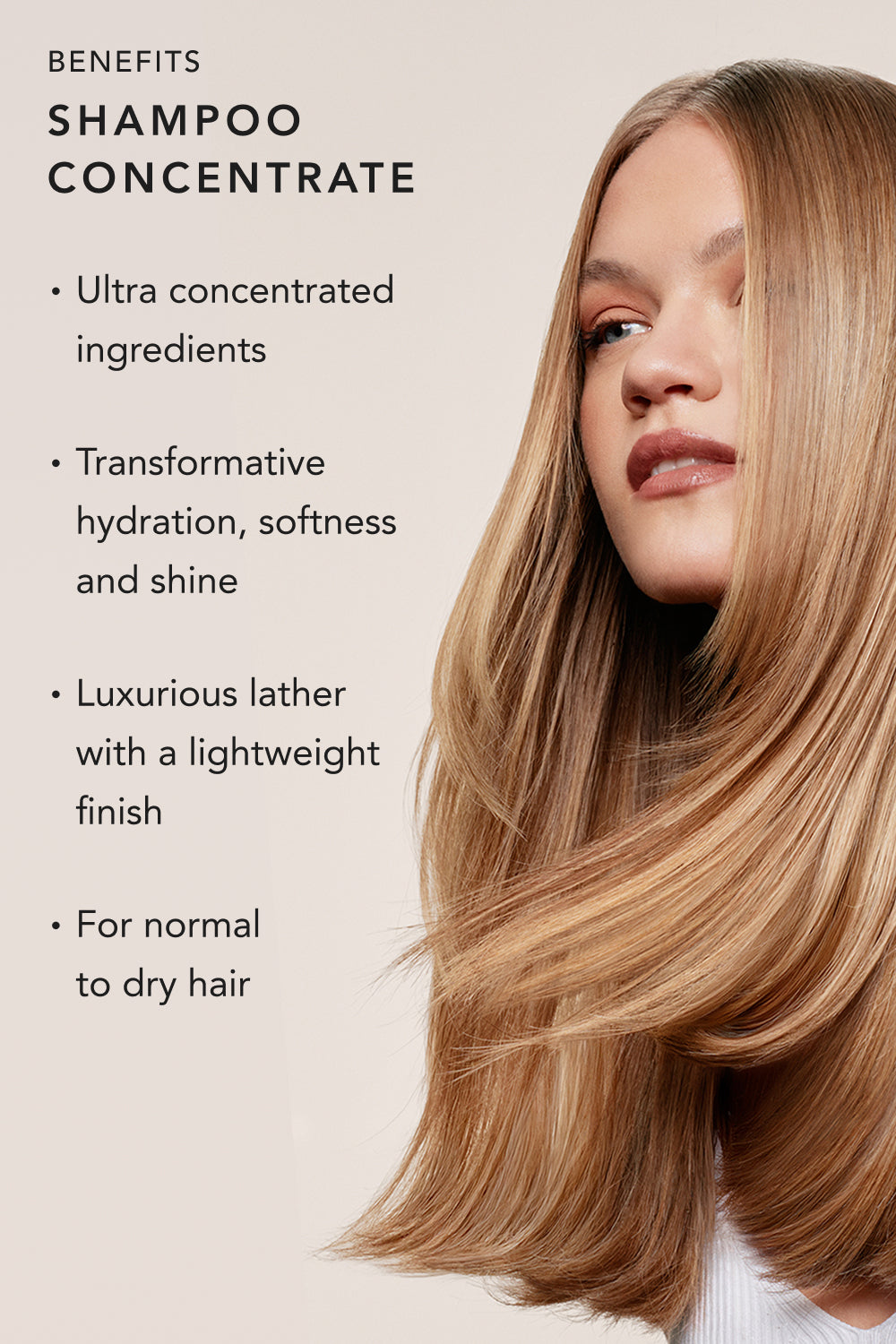 BENEFITS

SHAMPOO CONCENTRATE

• Ultra concentrated ingredients

• Transformative hydration, softness and shine

• Luxurious lather with a lightweight finish

• For normal to dry hair