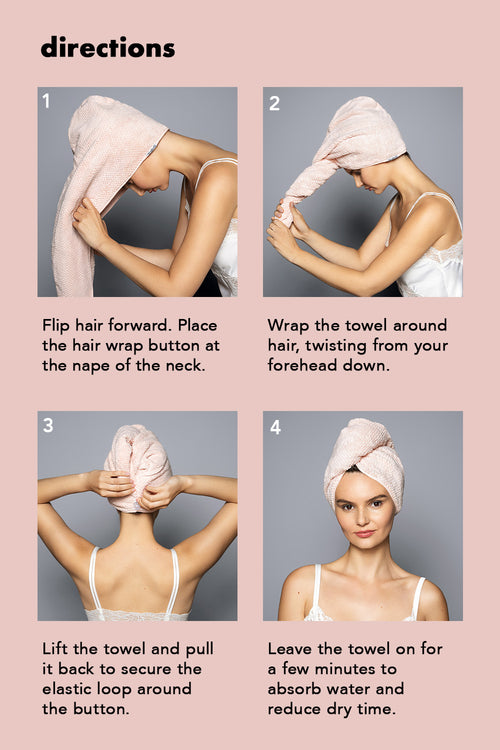 directions

1

Flip hair forward. Place the hair wrap button at the nape of the neck.

2

Wrap the towel around hair, twisting from your forehead down.

3

Lift the towel and pull it back to secure the elastic loop around the button.

4

Leave the towel on for a few minutes to absorb water and reduce dry time.